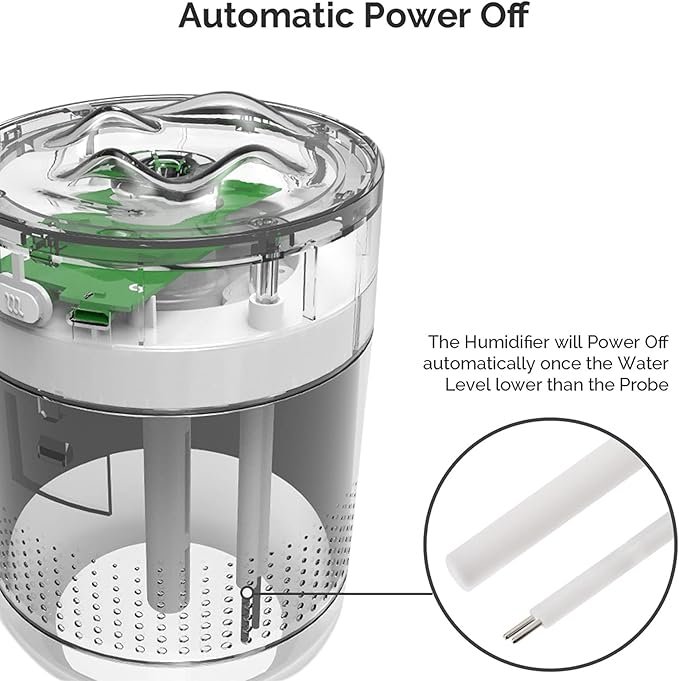 Automatic Power Off

The Humidifier will Power Off automatically once the Water Level lower than the Probe