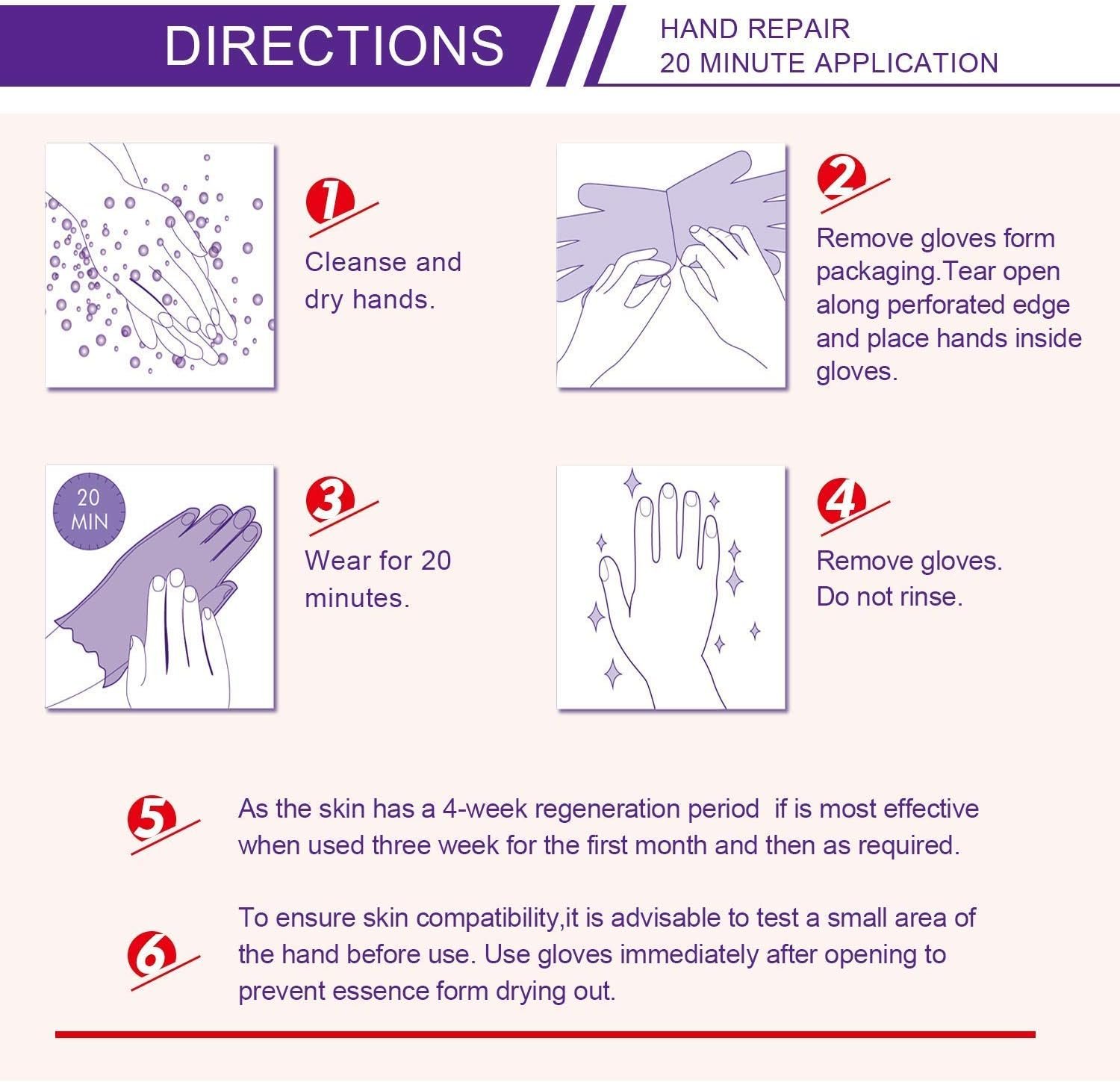 DIRECTIONS

HAND REPAIR
20 MINUTE APPLICATION

1

Cleanse and dry hands.

2

Remove gloves form packaging.Tear open along perforated edge and place hands inside gloves.

20 MIN

3

Wear for 20 minutes.

4

Remove gloves. Do not rinse.

5

As the skin has a 4-week regeneration period if is most effective when used three week for the first month and then as required.

6

To ensure skin compatibility,it is advisable to test a small area of the hand before use. Use gloves immediately after opening to prevent essence form drying out.